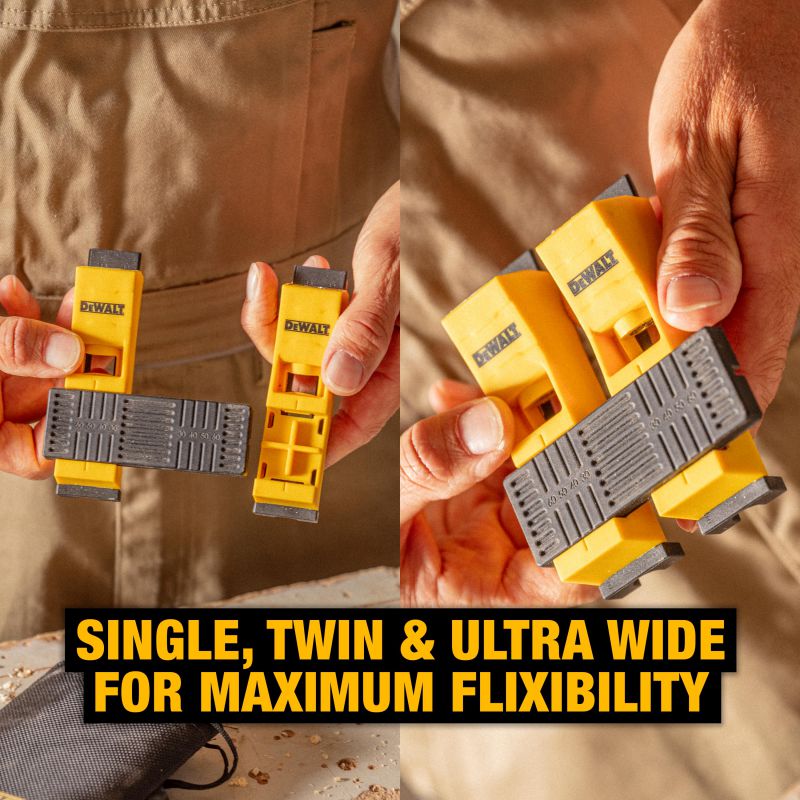 DEWALT

DEWALT

DEWALT

DEWALT

SINGLE, TWIN & ULTRA WIDE FOR MAXIMUM FLIXIBILITY